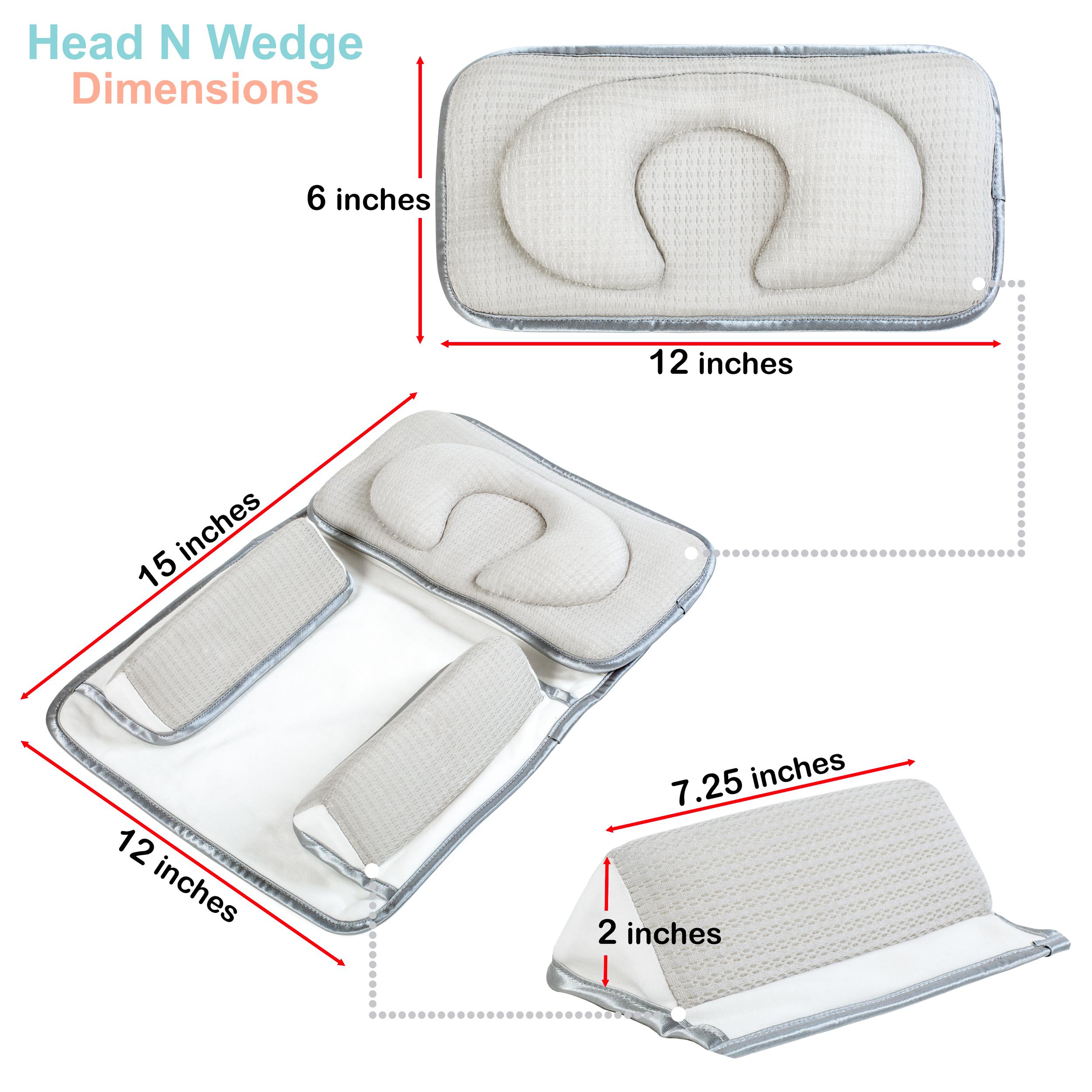 Head N Wedge
Dimensions

6 inches

12 inches

15 inches

12 inches

7.25 inches

2 inches